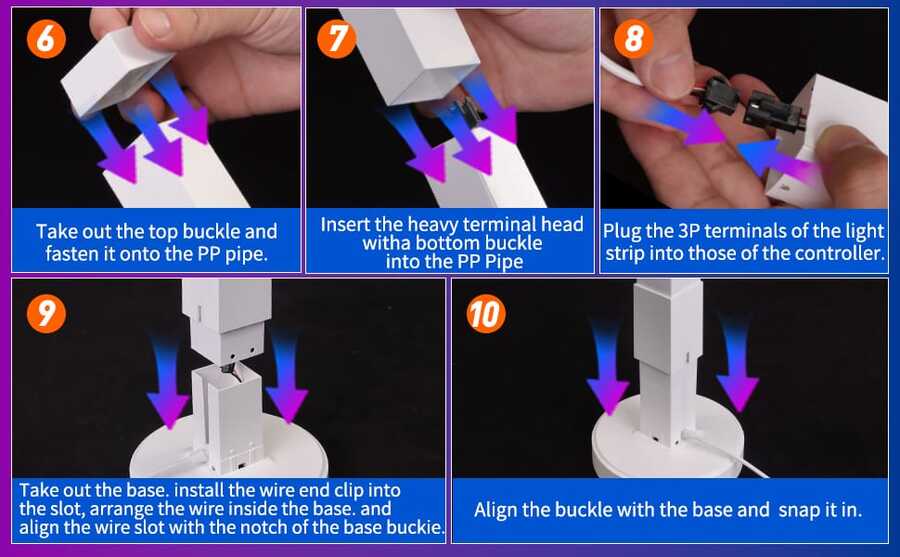 6

Take out the top buckle and fasten it onto the PP pipe.

7

Insert the heavy terminal head witha bottom buckle into the PP Pipe

8

Plug the 3P terminals of the light strip into those of the controller.

9

Take out the base. install the wire end clip into the slot, arrange the wire inside the base. and align the wire slot with the notch of the base buckie.

10

Align the buckle with the base and snap it in.